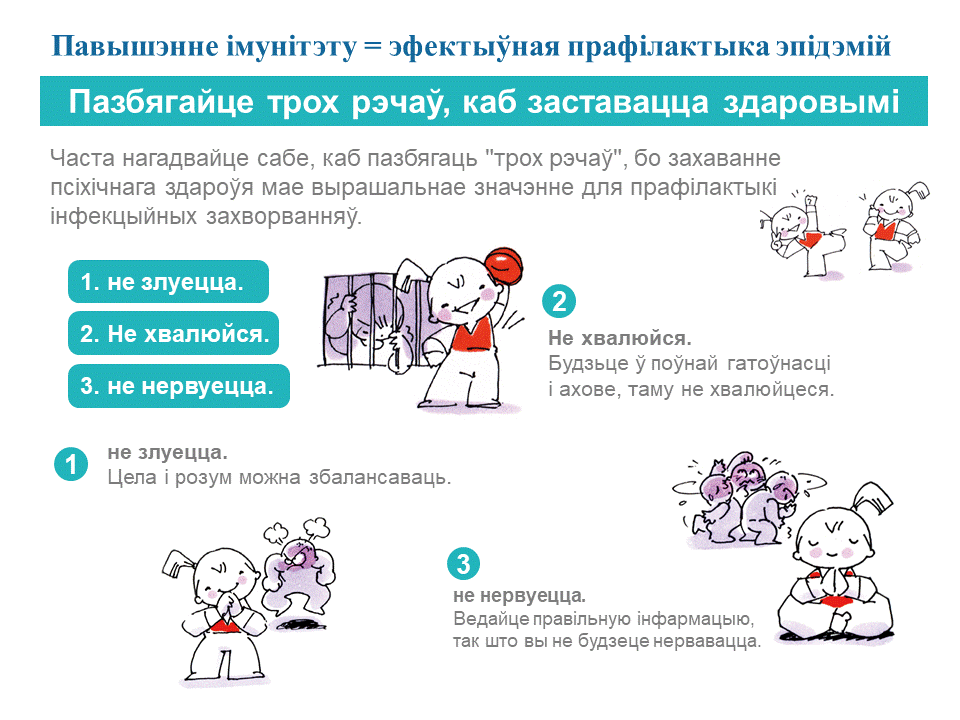 Павышэнне імунітэту = эфектыўная прафілактыка эпідэмій

Пазбягайце трох рэчаў, каб заставацца здаровымі

Часта нагадвайце сабе, каб пазбягаць "трох рэчаў", бо захаванне псіхічнага здароўя мае вырашальнае значэнне для прафілактыкі інфекцыйных захворванняў.

1. не злуецца.

2. Не хвалюйся.

3. не нервуецца.

2
Не хвалюйся.
Будзьце ў поўнай гатоўнасці і ахове, таму не хвалюйцеся.

1
не злуецца.
Цела і розум можна збалансаваць.

3
не нервуецца.
Ведайце правільную інфармацыю, так што вы не будзеце нервавацца.