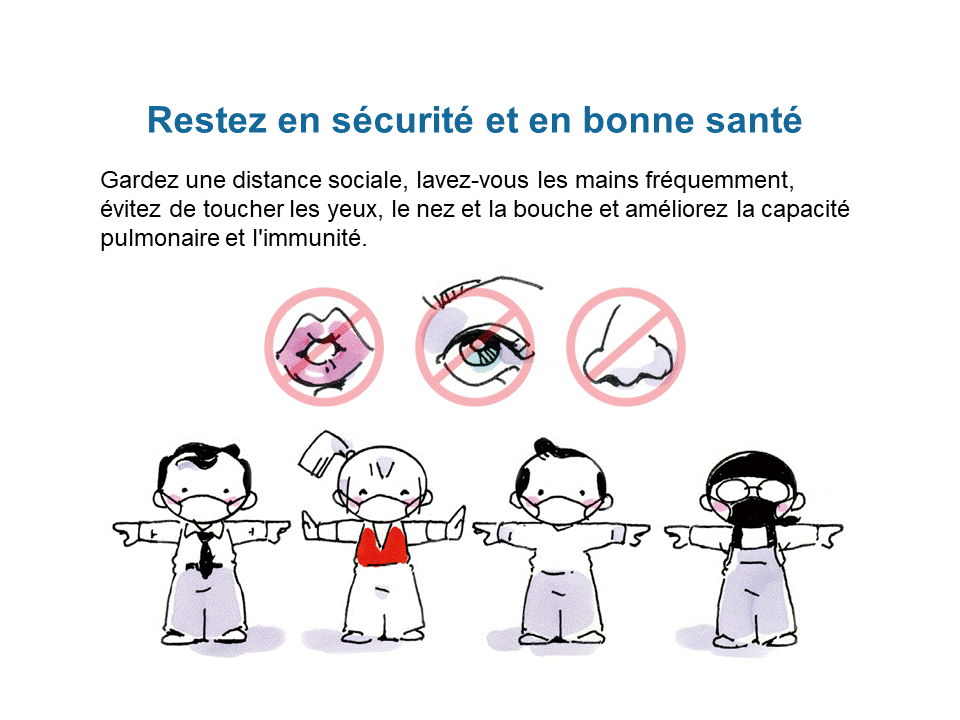 Restez en sécurité et en bonne santé

Gardez une distance sociale, lavez-vous les mains fréquemment, évitez de toucher les yeux, le nez et la bouche et améliorez la capacité pulmonaire et l'immunité.