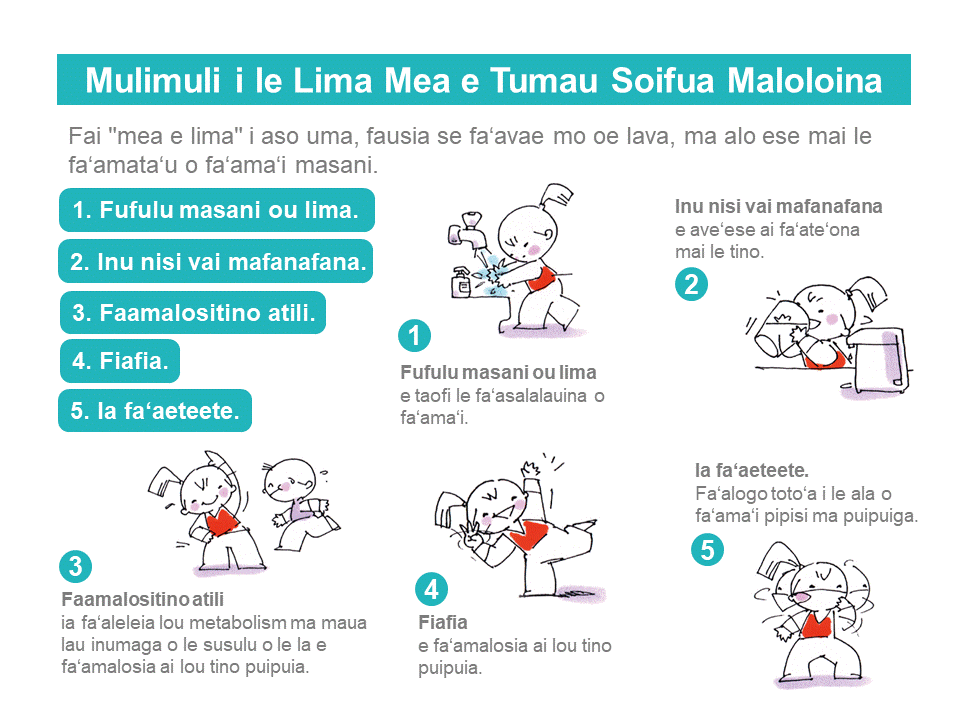 Mulimuli i le Lima Mea e Tumau Soifua Maloloina

Fai "mea e lima" i aso uma, fausia se fa‘avae mo oe lava, ma alo ese mai le fa‘amata‘u o fa‘ama‘i masani.

1. Fufulu masani ou lima.

2. Inu nisi vai mafanafana.

3. Faamalositino atili.

4. Fiafia.

5. Ia fa‘aeteete.

1

Fufulu masani ou lima
e taofi le fa‘asalalauina o fa‘ama‘i.

Inu nisi vai mafanafana
e ave‘ese ai fa‘ate‘ona mai le tino.

2

3

Faamalositino atili
ia fa‘aleleia lou metabolism ma maua lau inumaga o le susulu o le la e fa‘amalosia ai lou tino puipuia.

4

Fiafia
e fa‘amalosia ai lou tino puipuia.

Ia fa‘aeteete.
Fa‘alogo toto‘a i le ala o fa‘ama‘i pipisi ma puipuiga.

5